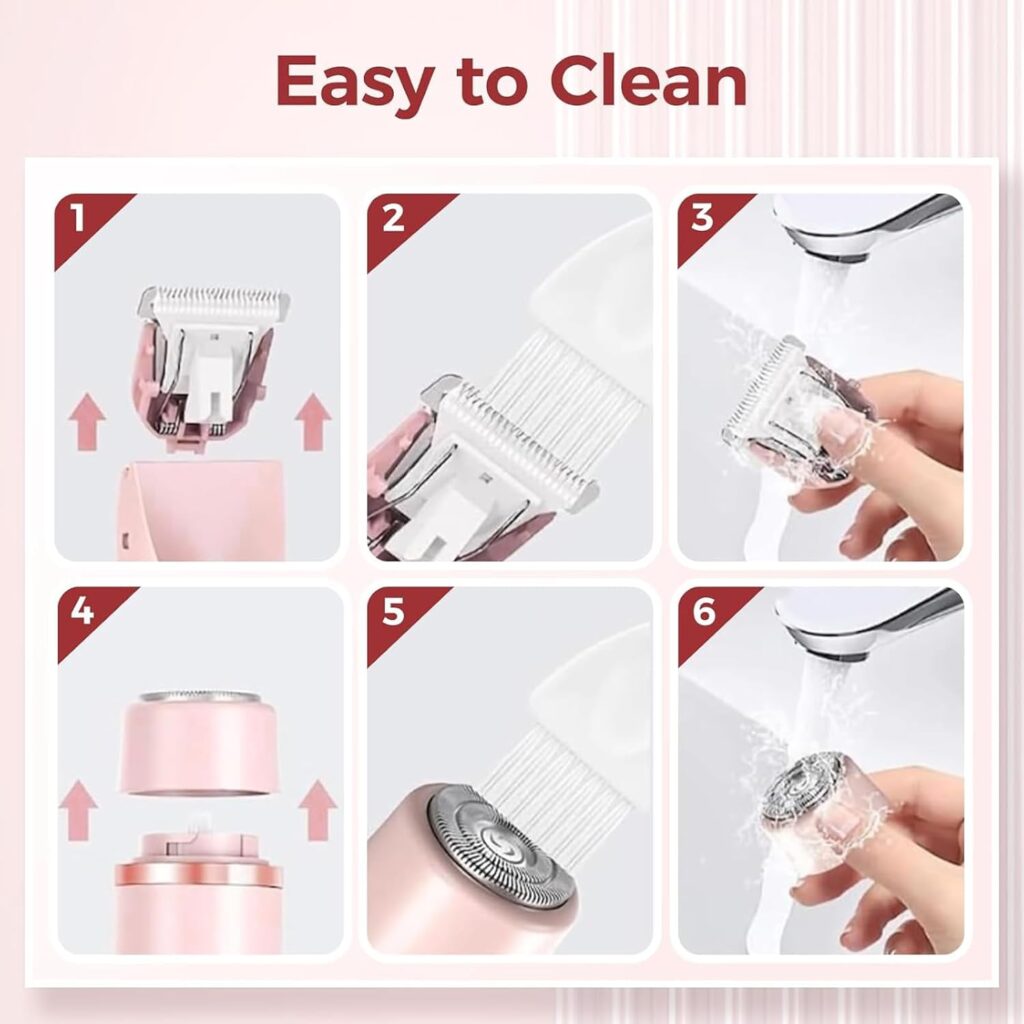 Easy to Clean

1

2

3

4

5

6